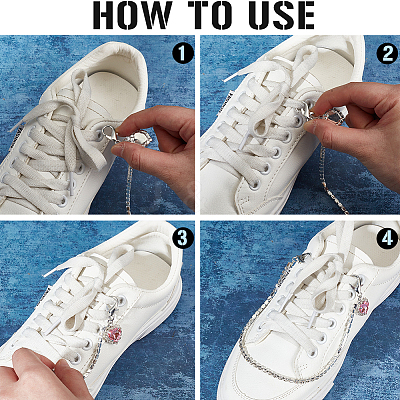 HOW TO USE

1

2

3

4