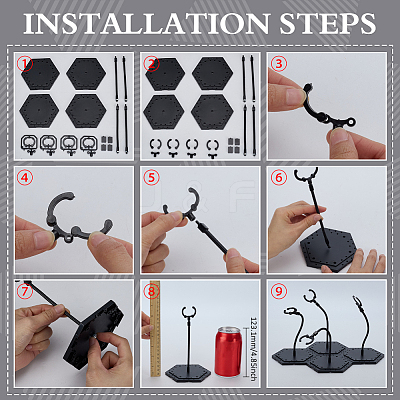 INSTALLATION STEPS

①

②

③

④

⑤

⑥

⑦

⑧

123.1mm/4.85inch

⑨