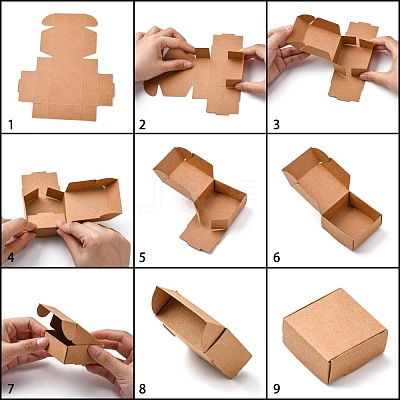 1

2

3

4

5

6

7

8

9