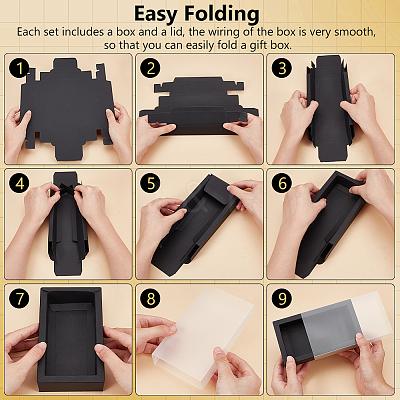 Easy Folding

Each set includes a box and a lid, the wiring of the box is very smooth, so that you can easily fold a gift box.

1

2

3

4

5

6

7

8

9