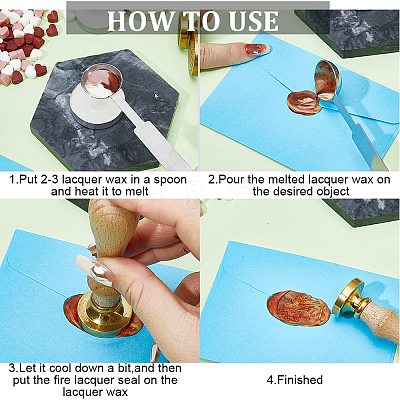 HOW TO USE

1.Put 2-3 lacquer wax in a spoon and heat it to melt

2.Pour the melted lacquer wax on the desired object

3.Let it cool down a bit,and then put the fire lacquer seal on the lacquer wax

4.Finished