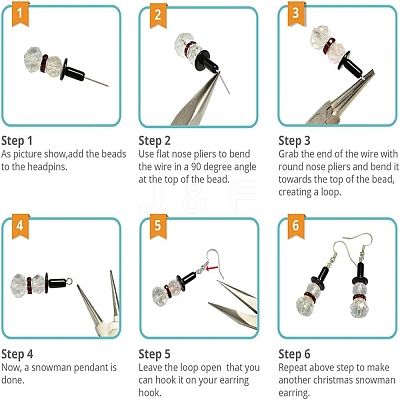 1

Step 1
As picture show,add the beads to the headpins.

2

Step 2
Use flat nose pliers to bend the wire in a 90 degree angle at the top of the bead.

3

Step 3
Grab the end of the wire with round nose pliers and bend it towards the top of the bead, creating a loop.

J & F

4

Step 4
Now, a snowman pendant is done.

5

Step 5
Leave the loop open that you can hook it on your earring hook.

6

Step 6
Repeat above step to make another christmas snowman earring.