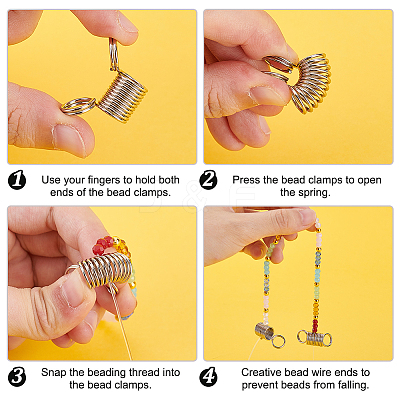 1 Use your fingers to hold both ends of the bead clamps.

2 Press the bead clamps to open the spring.

3 Snap the beading thread into the bead clamps.

4 Creative bead wire ends to prevent beads from falling.