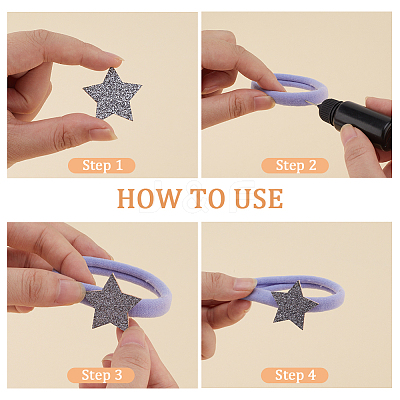 Step 1

Step 2

HOW TO USE

Step 3

Step 4