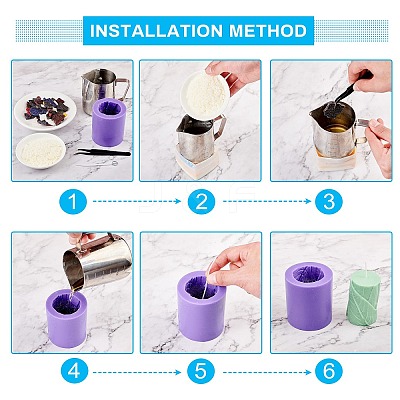 INSTALLATION METHOD

1

2

3

4

5

6