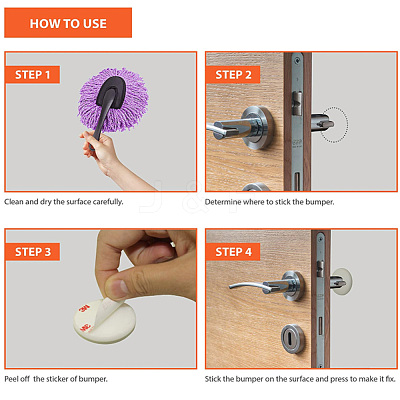 HOW TO USE

STEP 1

Clean and dry the surface carefully.

STEP 2

Determine where to stick the bumper.

STEP 3

3M

3M

Peel off the sticker of bumper.

STEP 4

Stick the bumper on the surface and press to make it fix.