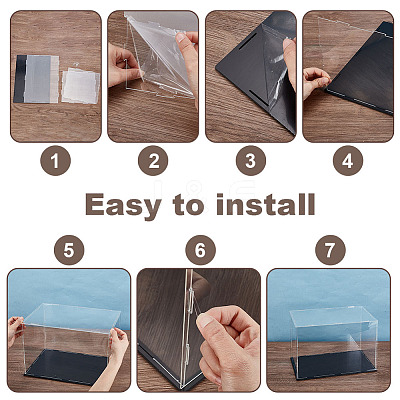 1

2

3

4

Easy to install

5

6

7