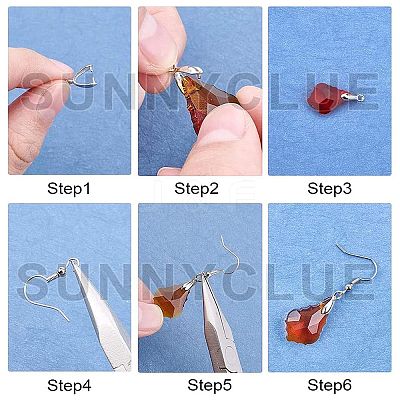 SUNNYCLUE

Step1

Step2

Step3

SUNNYCLUE

Step4

Step5

Step6