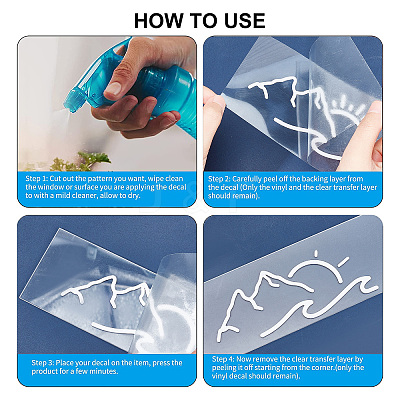 HOW TO USE

Step 1: Cut out the pattern you want, wipe clean the window or surface you are applying the decal to with a mild cleaner, allow to dry.

Step 2: Carefully peel off the backing layer from the decal (Only the vinyl and the clear transfer layer should remain).

Step 3: Place your decal on the item, press the product for a few minutes.

Step 4: Now remove the clear transfer layer by peeling it off starting from the corner.(only the vinyl decal should remain).