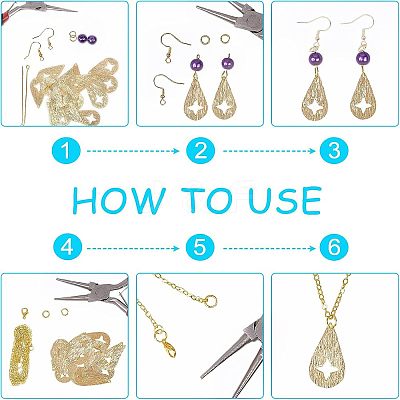 1 2 3

HOW TO USE

4 5 6