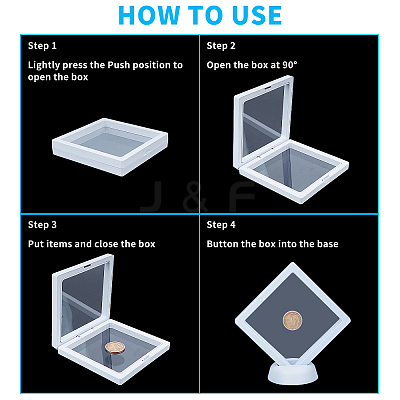 HOW TO USE

Step 1

Lightly press the Push position to open the box

Step 2

Open the box at 90°

J & F

Step 3

Put items and close the box

Step 4

Button the box into the base