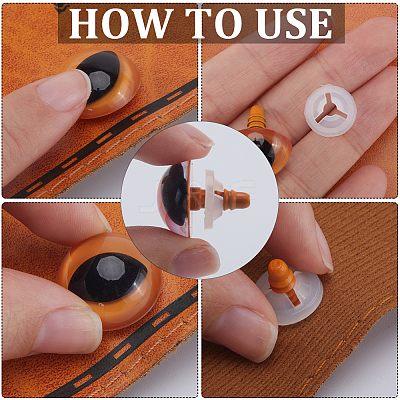 HOW TO USE