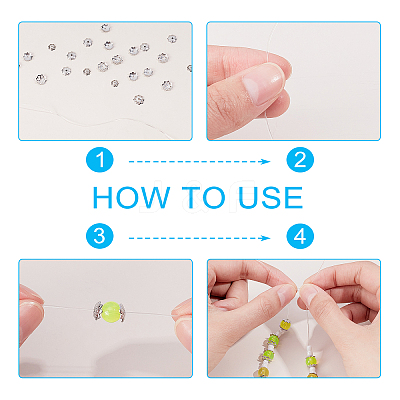 1

2

HOW TO USE

3

4