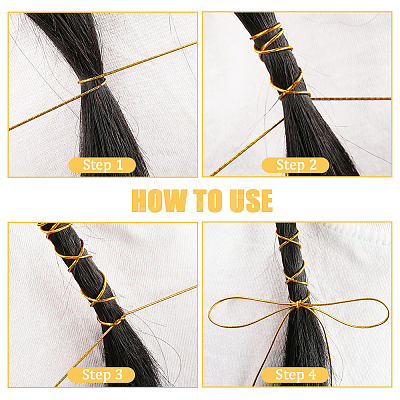 Step 1

Step 2

HOW TO USE

Step 3

Step 4