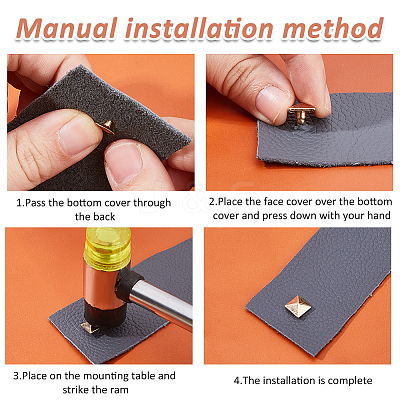 Manual installation method

1.Pass the bottom cover through the back

2.Place the face cover over the bottom cover and press down with your hand

3.Place on the mounting table and strike the ram

4.The installation is complete