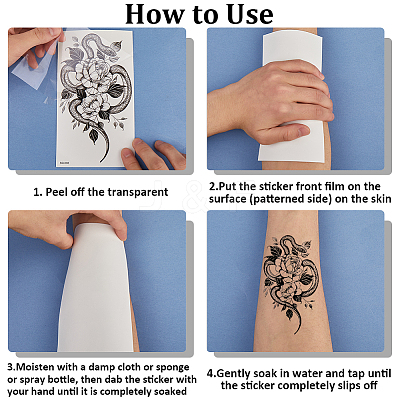 How to Use

1. Peel off the transparent

2.Put the sticker front film on the surface (patterned side) on the skin

3.Moisten with a damp cloth or sponge or spray bottle, then dab the sticker with your hand until it is completely soaked

4.Gently soak in water and tap until the sticker completely slips off