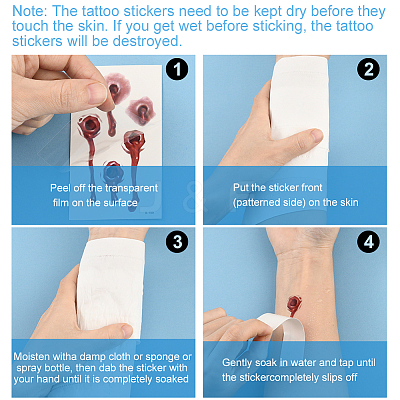 Note: The tattoo stickers need to be kept dry before they touch the skin. If you get wet before sticking, the tattoo stickers will be destroyed.

1

Peel off the transparent film on the surface

2

Put the sticker front (patterned side) on the skin

3

Moisten witha damp cloth or sponge or spray bottle, then dab the sticker with your hand until it is completely soaked

4

Gently soak in water and tap until the stickercompletely slips off