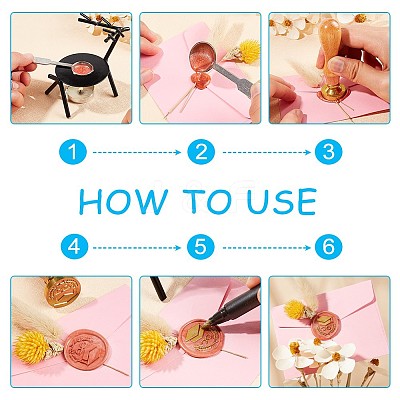 1
2
3
HOW TO USE
4
5
6