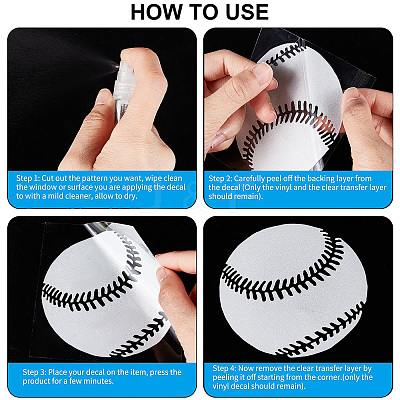 HOW TO USE

Step 1: Cut out the pattern you want, wipe clean the window or surface you are applying the decal to with a mild cleaner, allow to dry.

Step 2: Carefully peel off the backing layer from the decal (Only the vinyl and the clear transfer layer should remain).

Step 3: Place your decal on the item, press the product for a few minutes.

Step 4: Now remove the clear transfer layer by peeling it off starting from the corner.(only the vinyl decal should remain).