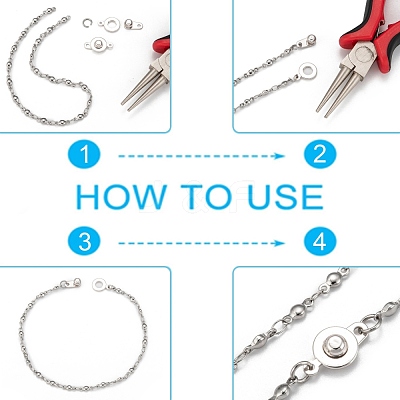 1

2

HOW TO USE

3

4