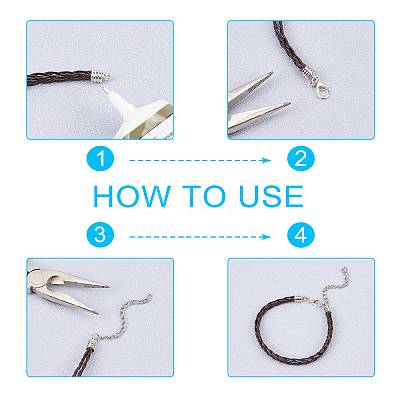 1

2

HOW TO USE

3

4