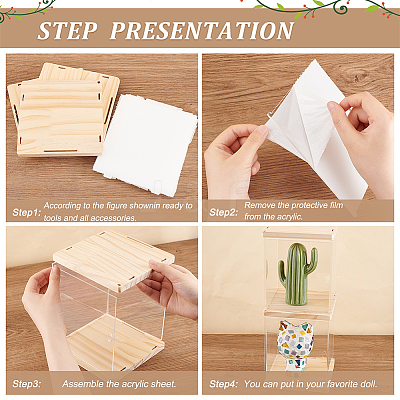 STEP PRESENTATION

Step1: According to the figure shownin ready to tools and all accessories.

Step2: Remove the protective film from the acrylic.

Step3: Assemble the acrylic sheet.

Step4: You can put in your favorite doll.