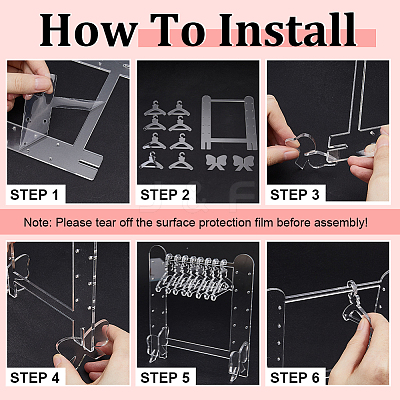 How To Install

STEP 1

STEP 2

STEP 3

Note: Please tear off the surface protection film before assembly!

STEP 4

STEP 5

STEP 6