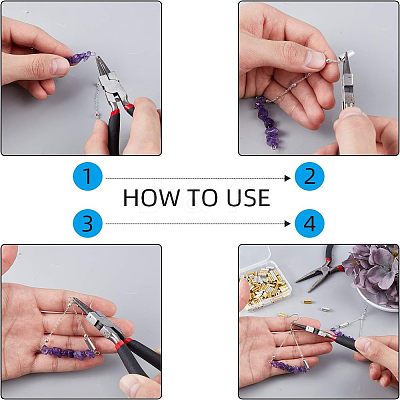 1
2
HOW TO USE
3
4