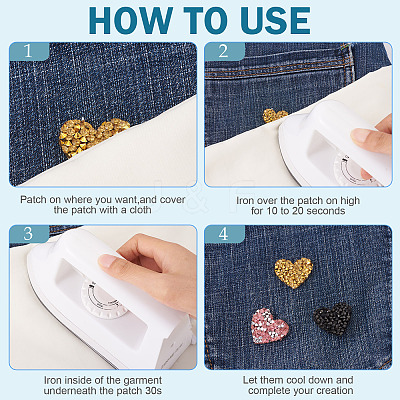 HOW TO USE

1

Patch on where you want,and cover the patch with a cloth

2

Iron over the patch on high for 10 to 20 seconds

3

Iron inside of the garment underneath the patch 30s

4

Let them cool down and complete your creation