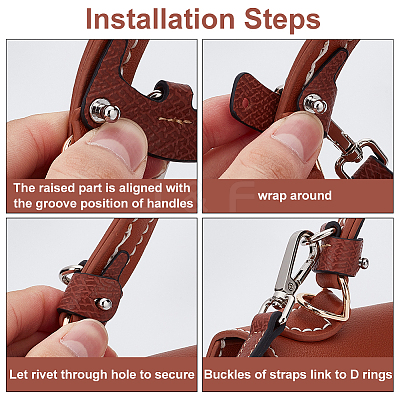 Installation Steps

The raised part is aligned with the groove position of handles

wrap around

Let rivet through hole to secure

Buckles of straps link to D rings