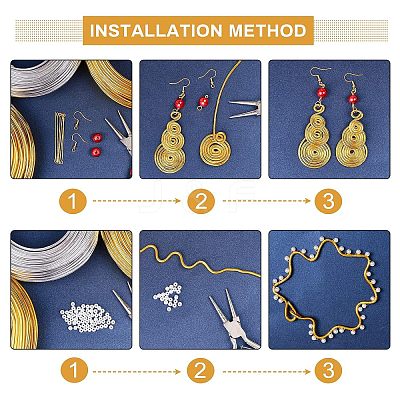 INSTALLATION METHOD

1

2

3

1

2

3