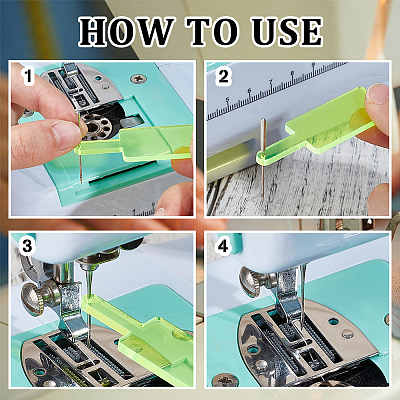 HOW TO USE

1

2

5 6 7 8 9

3

4