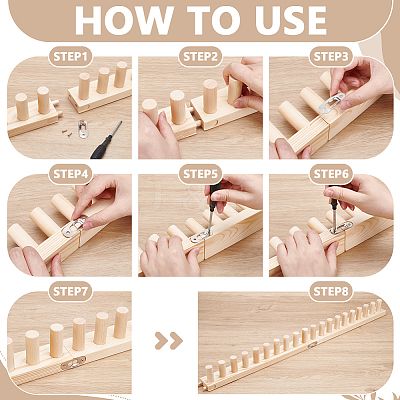 HOW TO USE

STEP1

STEP2

STEP3

STEP4

STEP5

STEP6

STEP7

STEP8