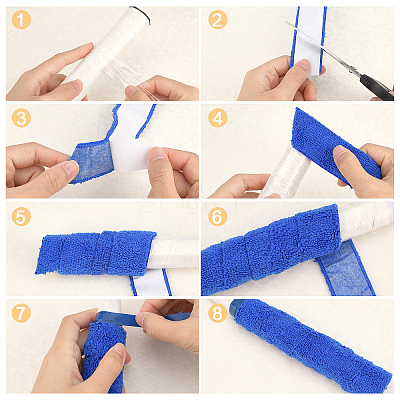 1
2
3
4
5
6
7
8