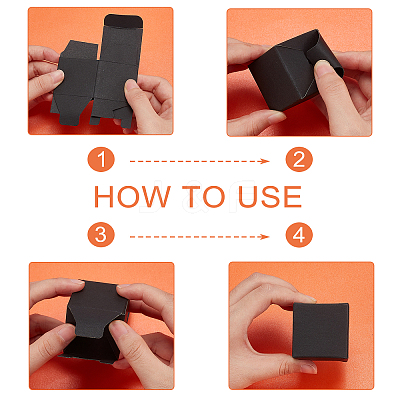 1

2

HOW TO USE

3

4