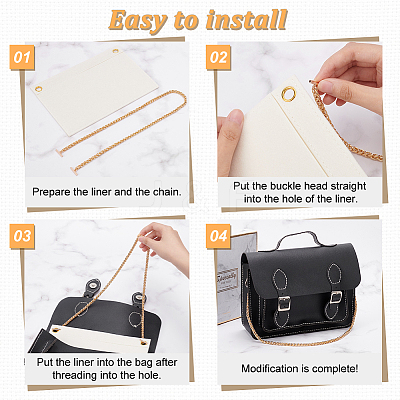 Easy to install

01

Prepare the liner and the chain.

02

Put the buckle head straight into the hole of the liner.

03

Put the liner into the bag after threading into the hole.

04

Modification is complete!