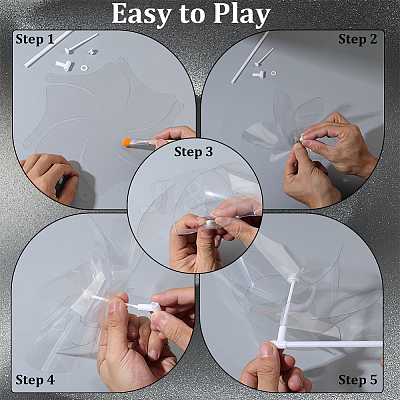 Easy to Play

Step 1

Step 2

Step 3

Step 4

Step 5