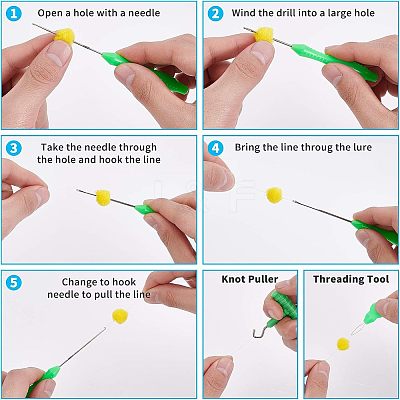 1 Open a hole with a needle

2 Wind the drill into a large hole

3 Take the needle through the hole and hook the line

4 Bring the line throug the lure

5 Change to hook needle to pull the line

Knot Puller

Threading Tool