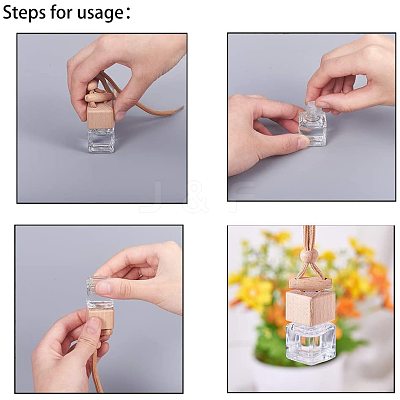 Steps for usage：