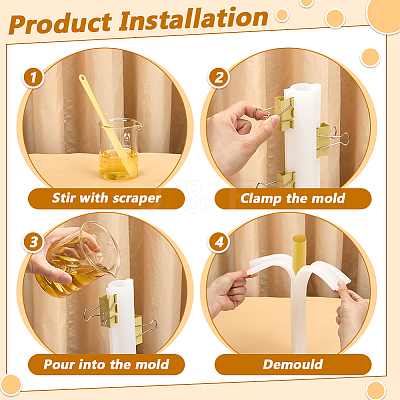 Product Installation

1

Stir with scraper

2

Clamp the mold

3

Pour into the mold

4

Demould