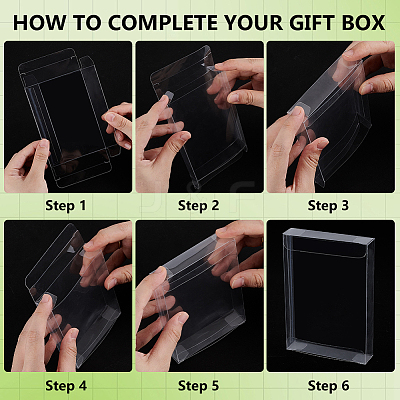 HOW TO COMPLETE YOUR GIFT BOX

Step 1

Step 2

Step 3

Step 4

Step 5

Step 6