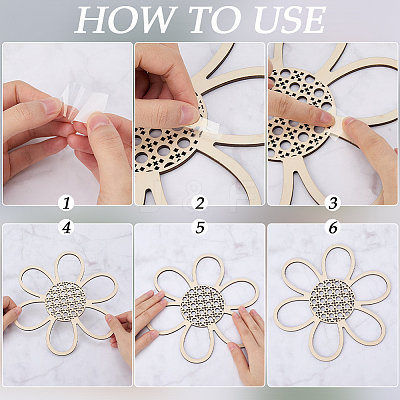 HOW TO USE

1

2

3

4

5

6