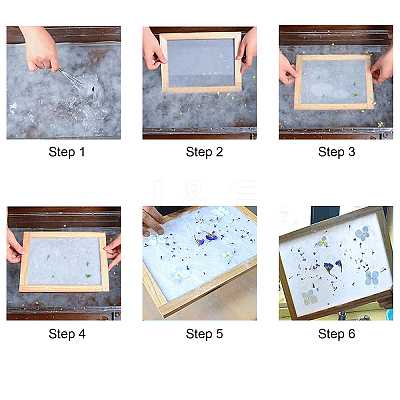 Step 1

Step 2

Step 3

Step 4

Step 5

Step 6