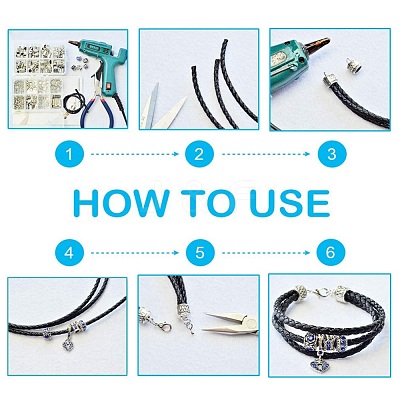 1
2
3
HOW TO USE
4
5
6