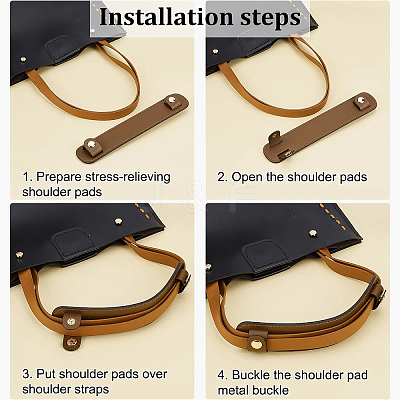 Installation steps

1. Prepare stress-relieving shoulder pads

2. Open the shoulder pads

3. Put shoulder pads over shoulder straps

4. Buckle the shoulder pad metal buckle