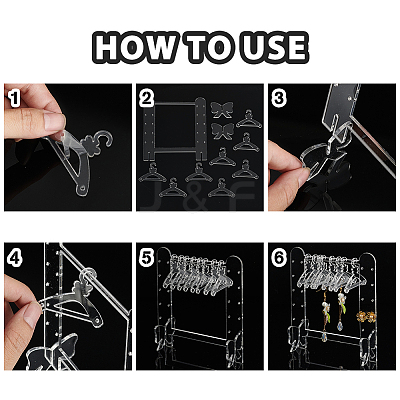 HOW TO USE

1

2

J & F

3

4

5

6