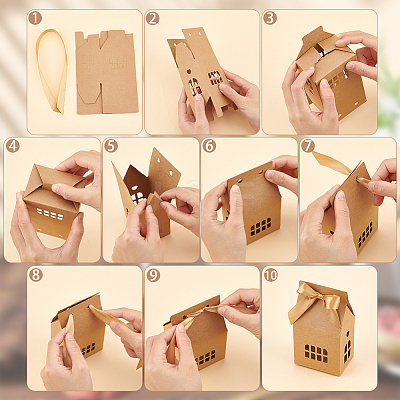 1
2
3
4
5
6
7
8
9
10