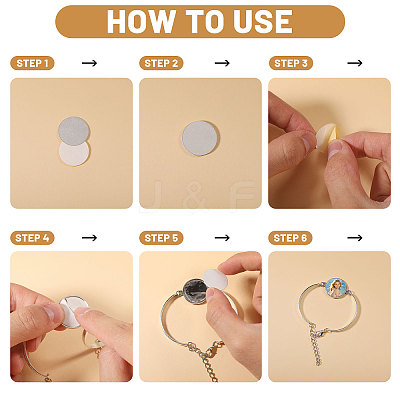 HOW TO USE

STEP 1 →

STEP 2 →

STEP 3 →

J & F

STEP 4 →

STEP 5 →

STEP 6 →