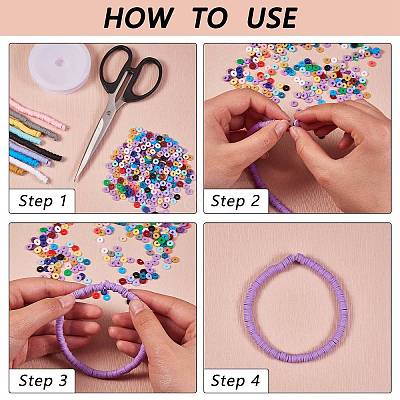 HOW TO USE

Step 1

Step 2

Step 3

Step 4