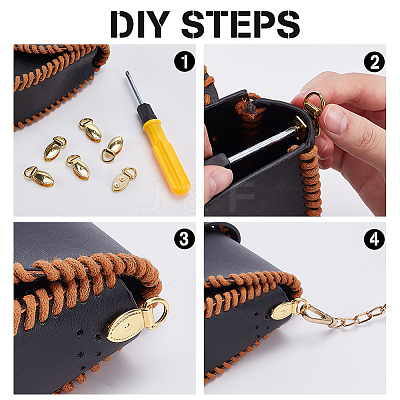 DIY STEPS

1

2

3

4

J&F